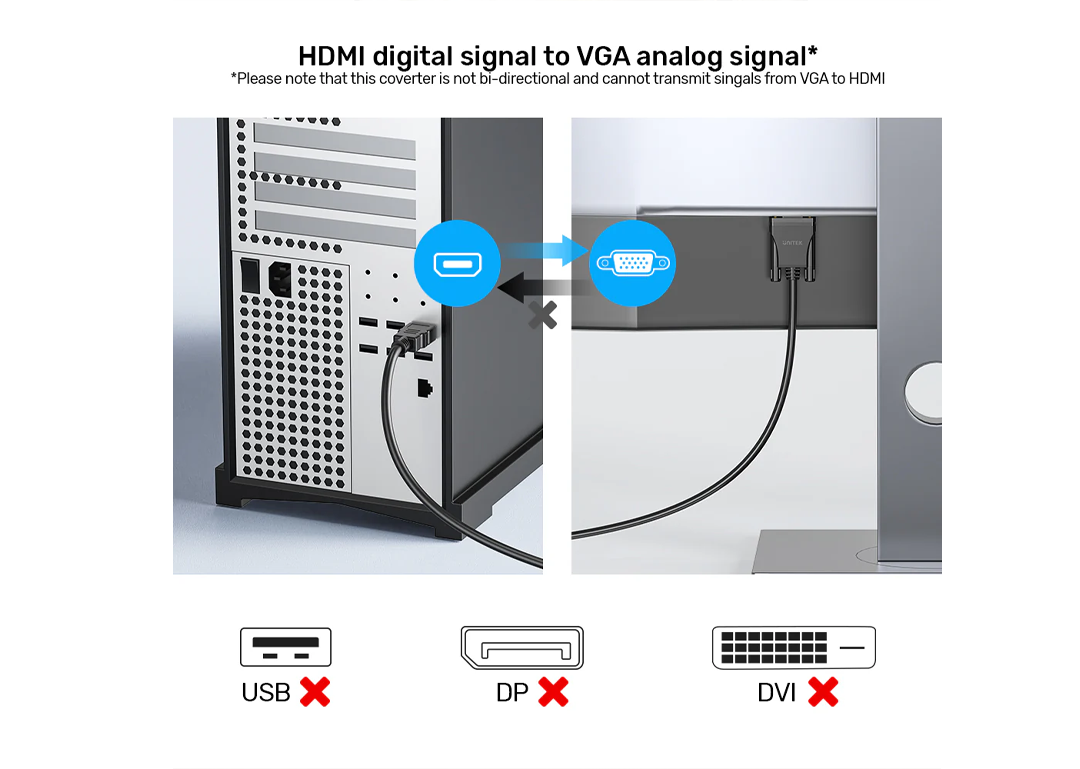 HDMI digital signal to VGA analog signal*
*Please note that this coverter is not bi-directional and cannot transmit singals from VGA to HDMI

UNITEK

USB

DP

DVI